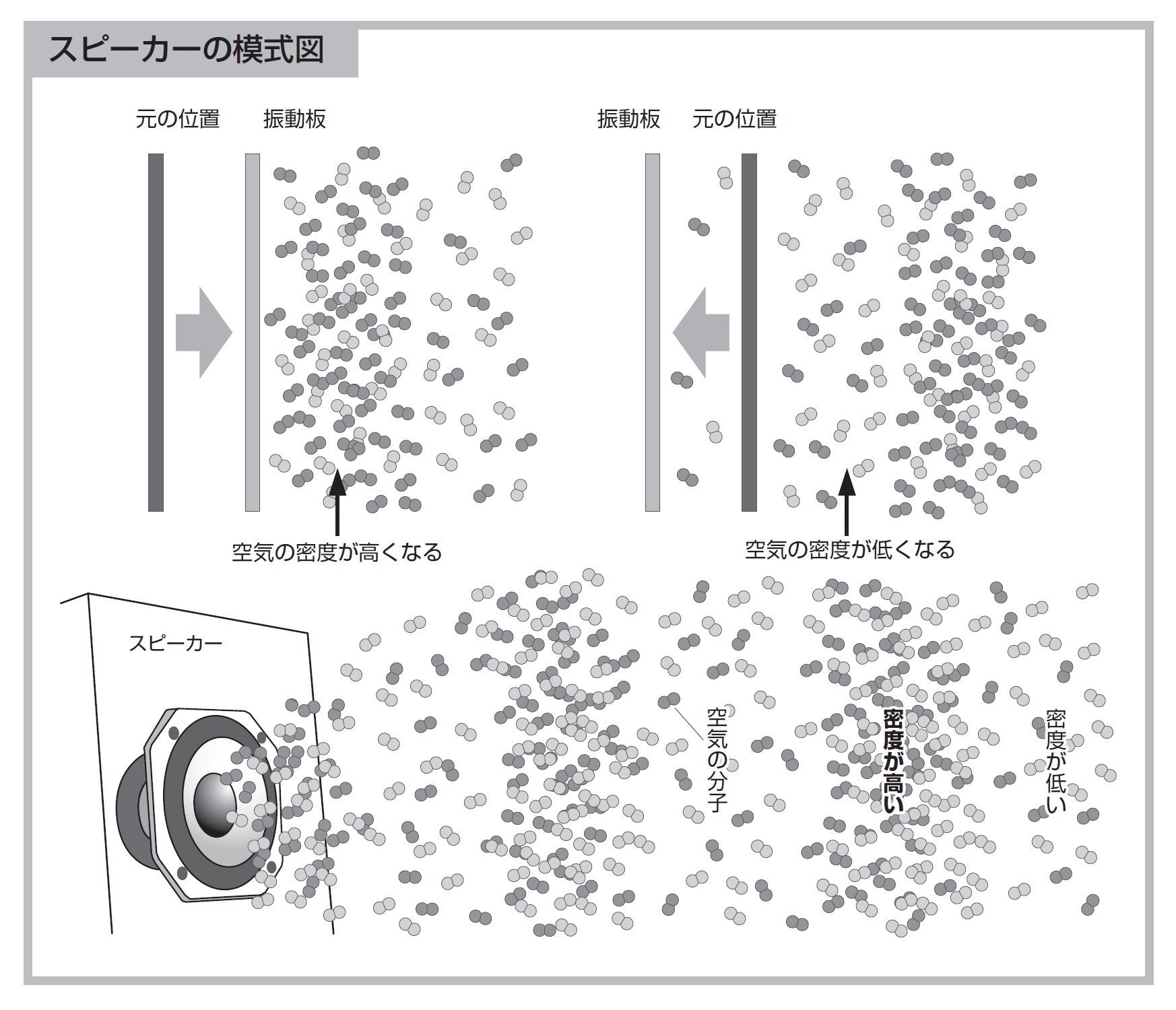 スピーカーの模式図

元の位置

振動板

振動板

元の位置

空気の密度が高くなる

空気の密度が低くなる

スピーカー

空気の分子

密度が高い

密度が低い